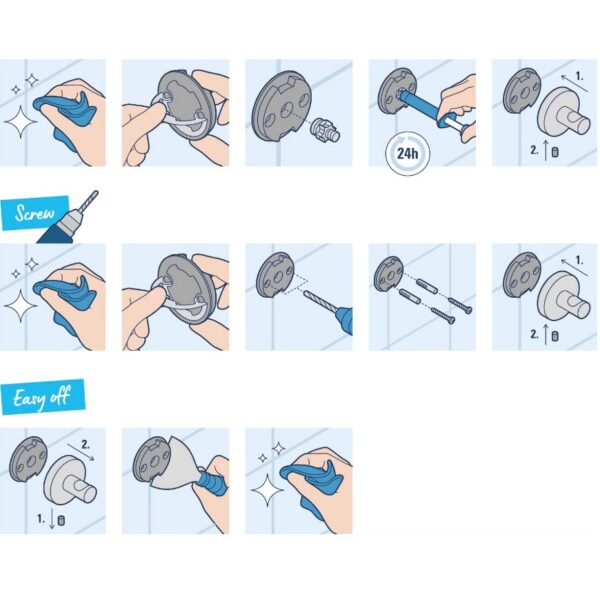 24h

1.

2.

Screw

1.

2.

Easy off

2.

1.