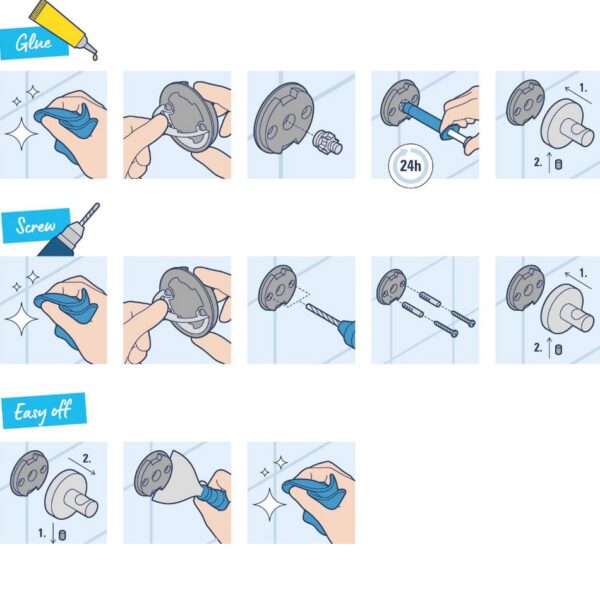 Glue

24h

1.

2.

Screw

1.

2.

Easy off

2.

1.