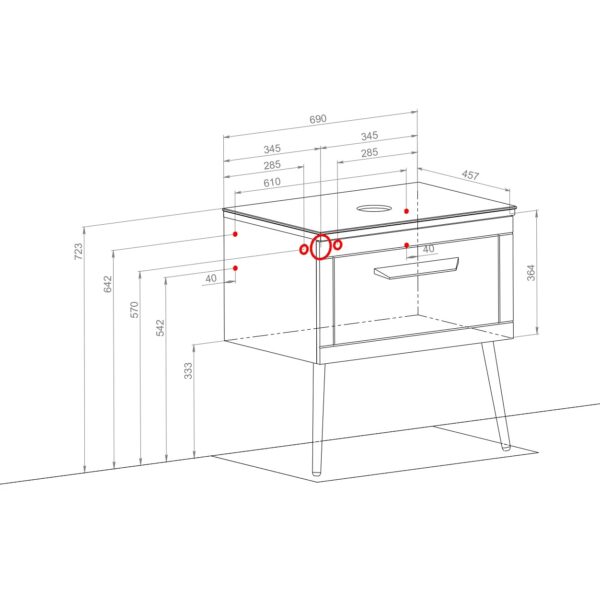 690
345
345
285
285
610
457
723
642
570
542
40
40
364
333