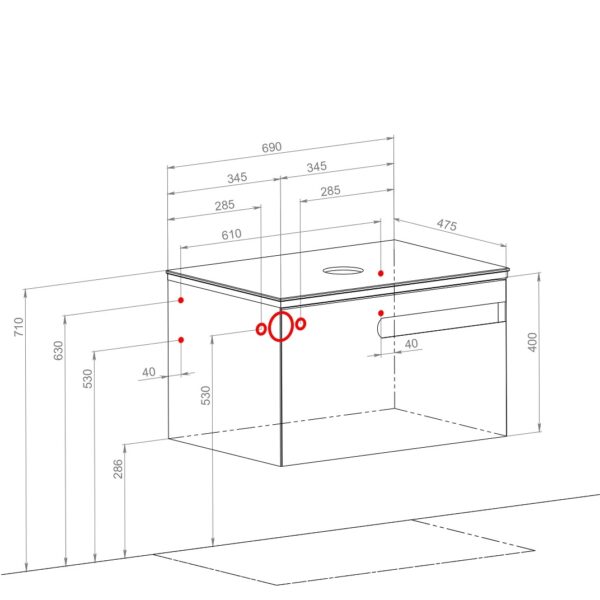 690
345
345
285
285
610
475
710
630
530
40
530
40
400
286