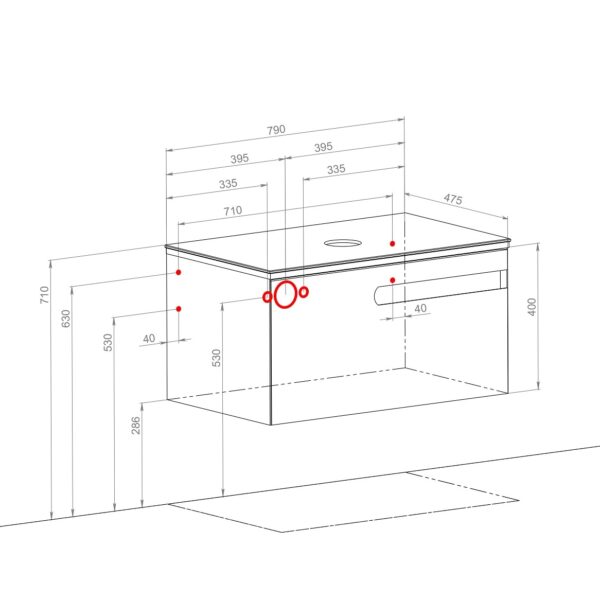 790
395
395
335
335
710
475
710
630
530
40
530
40
400
286