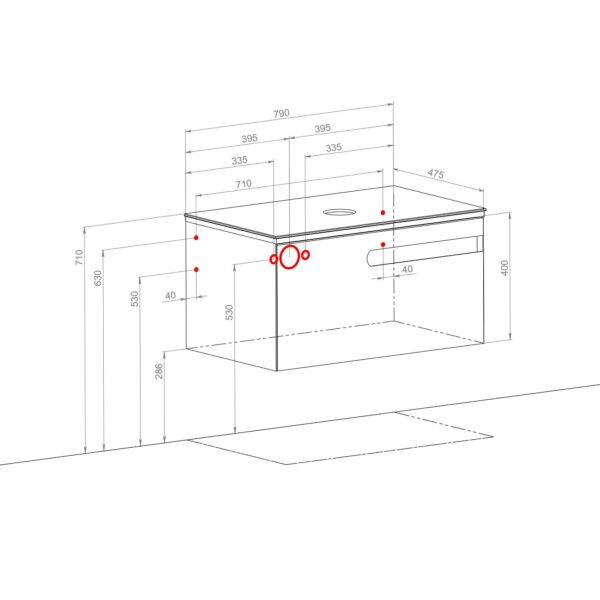 790
395
395
335
335
710
475
710
630
530
40
530
40
400
286