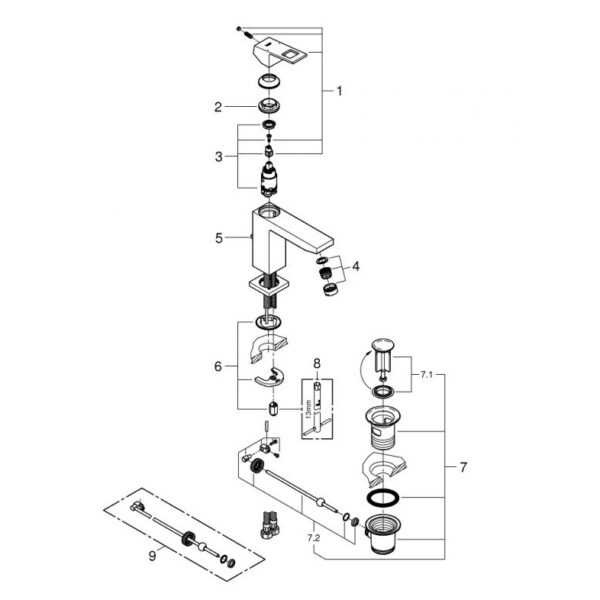 1
2
3
5
4
6
8
13mm
7.1
7
7.2
9